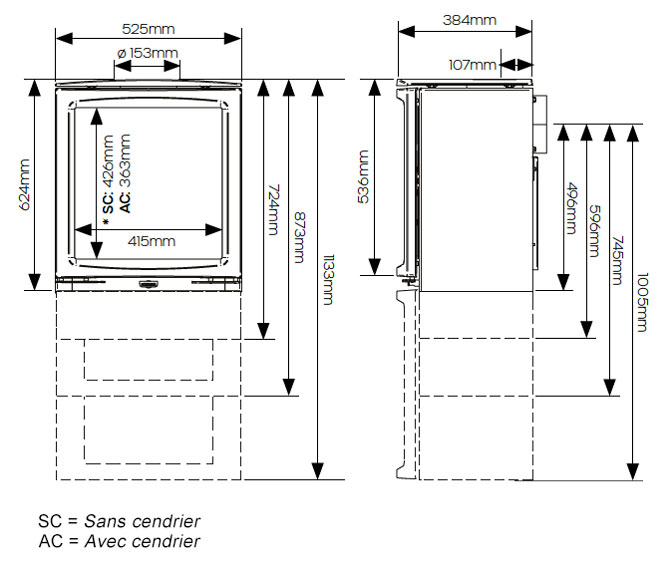 525mm
ø 153mm
624mm
* SC: 426mm
AC: 363mm
415mm
724mm
873mm
1133mm
384mm
107mm
536mm
496mm
596mm
745mm
1005mm

SC = Sans cendrier
AC = Avec cendrier